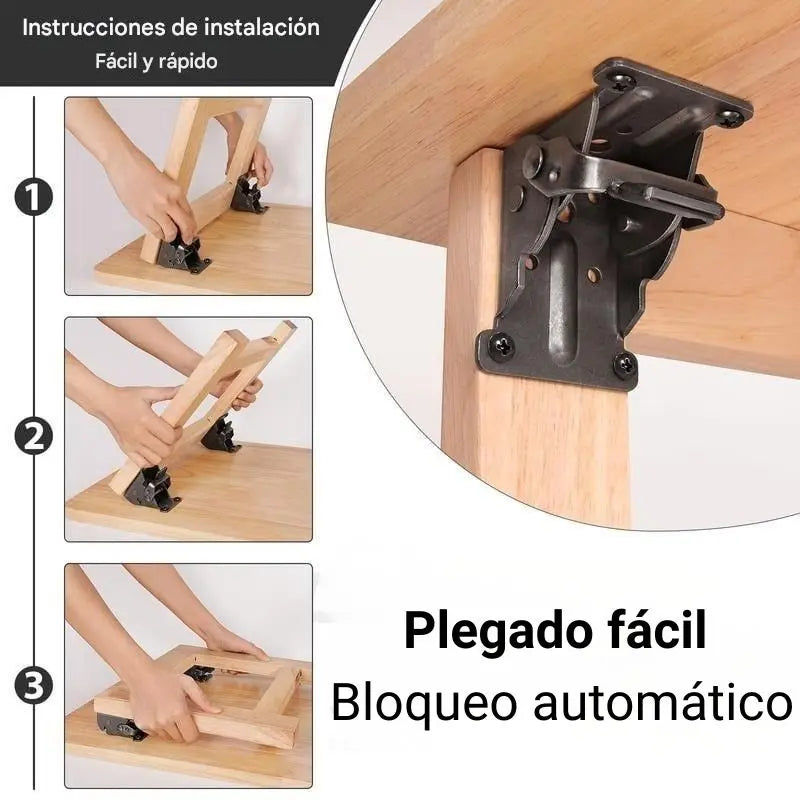 Instrucciones de instalación
Fácil y rápido

1

2

3

Plegado fácil
Bloqueo automático